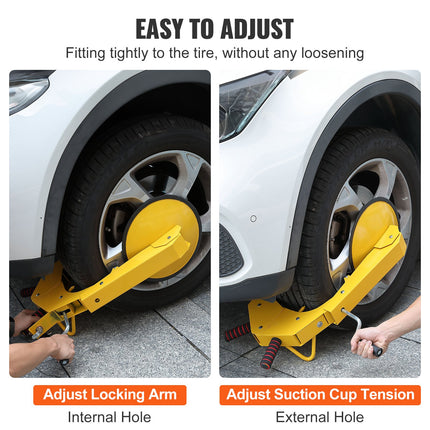 EASY TO ADJUST

Fitting tightly to the tire, without any loosening

Adjust Locking Arm

Internal Hole

Adjust Suction Cup Tension

External Hole