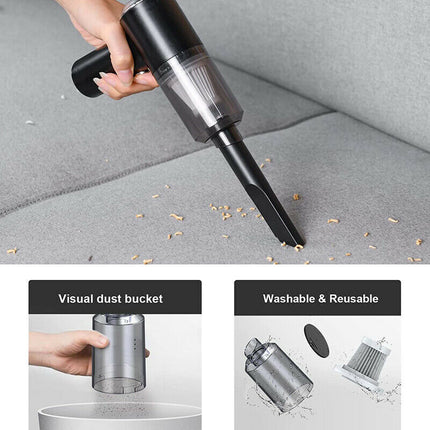 Visual dust bucket

Washable & Reusable