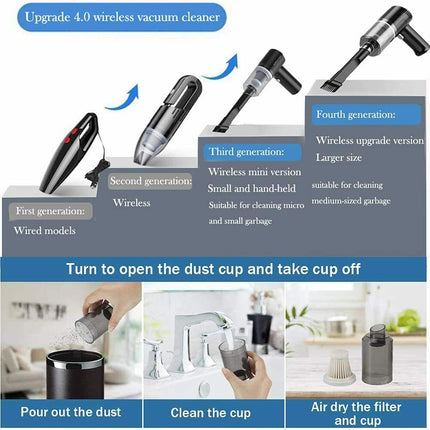 Upgrade 4.0 wireless vacuum cleaner

First generation:
Wired models

Second generation:
Wireless

Third generation:
Wireless mini version
Small and hand-held
Suitable for cleaning micro and small garbage

Fourth generation:
Wireless upgrade version
Larger size
suitable for cleaning medium-sized garbage

Turn to open the dust cup and take cup off

Pour out the dust

Clean the cup

Air dry the filter and cup